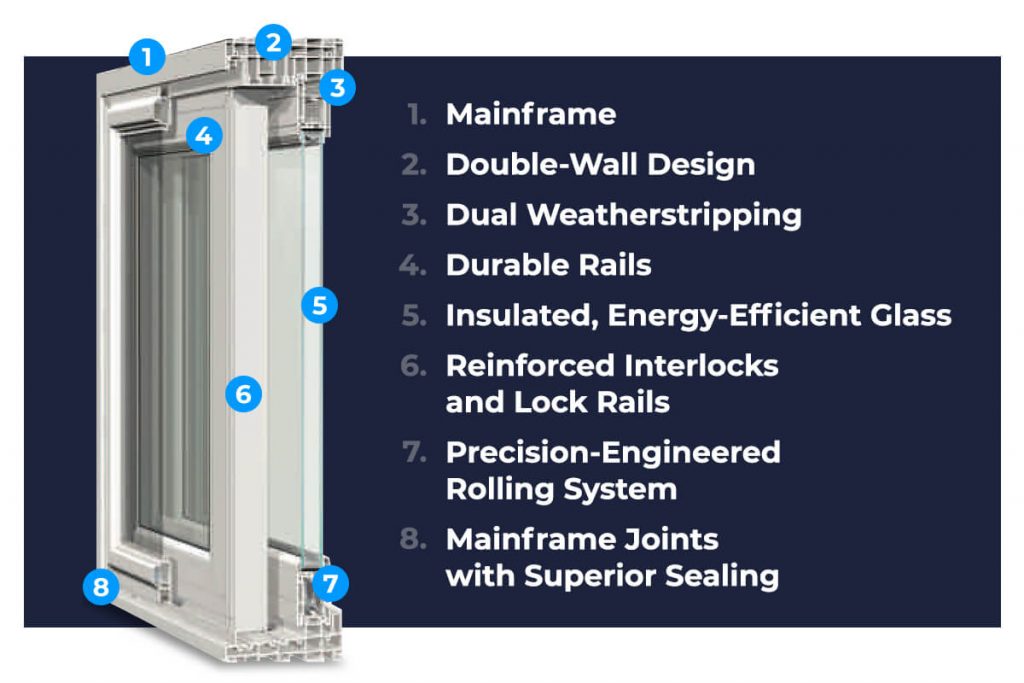 1
2
3
4
5
6
7
8

1. Mainframe
2. Double-Wall Design
3. Dual Weatherstripping
4. Durable Rails
5. Insulated, Energy-Efficient Glass
6. Reinforced Interlocks and Lock Rails
7. Precision-Engineered Rolling System
8. Mainframe Joints with Superior Sealing