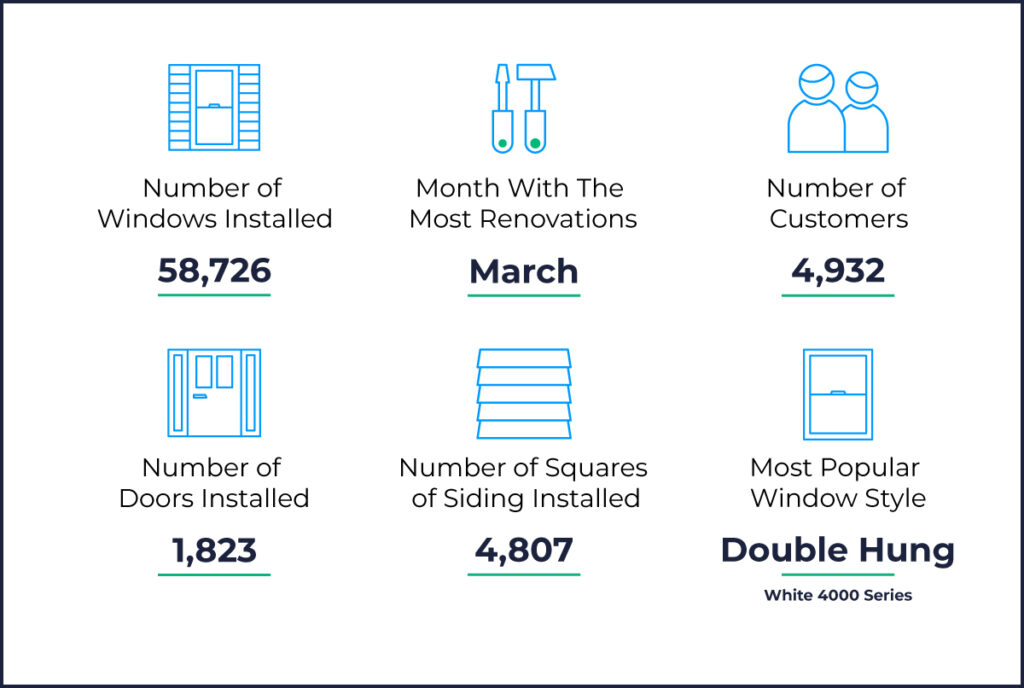 Number of Windows Installed

58,726

Month With The Most Renovations

March

Number of Customers

4,932

Number of Doors Installed

1,823

Number of Squares of Siding Installed

4,807

Most Popular Window Style

Double Hung

White 4000 Series